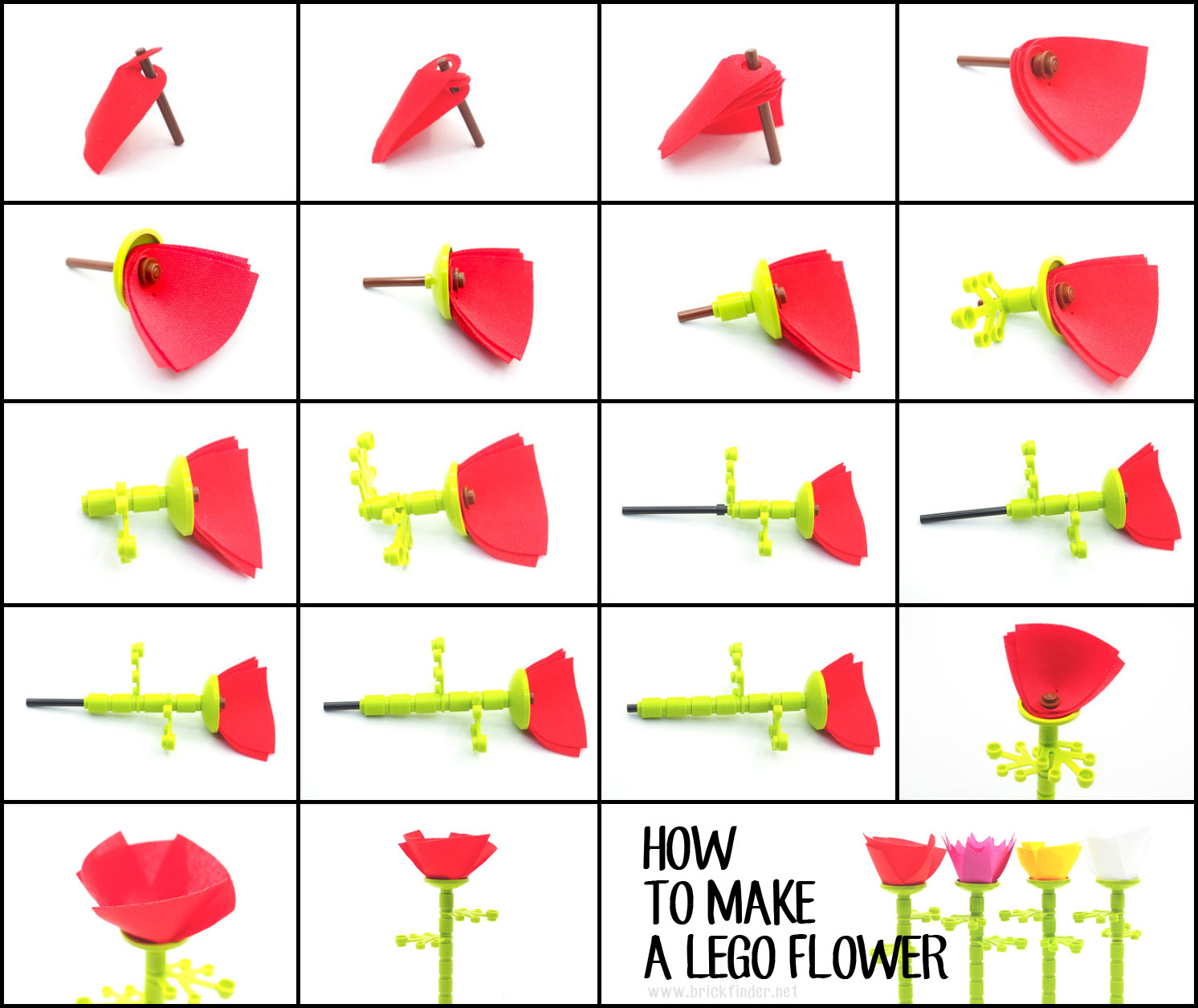 HOW
TO MAKE
A LEGO FLOWER

www.brickfinder.net